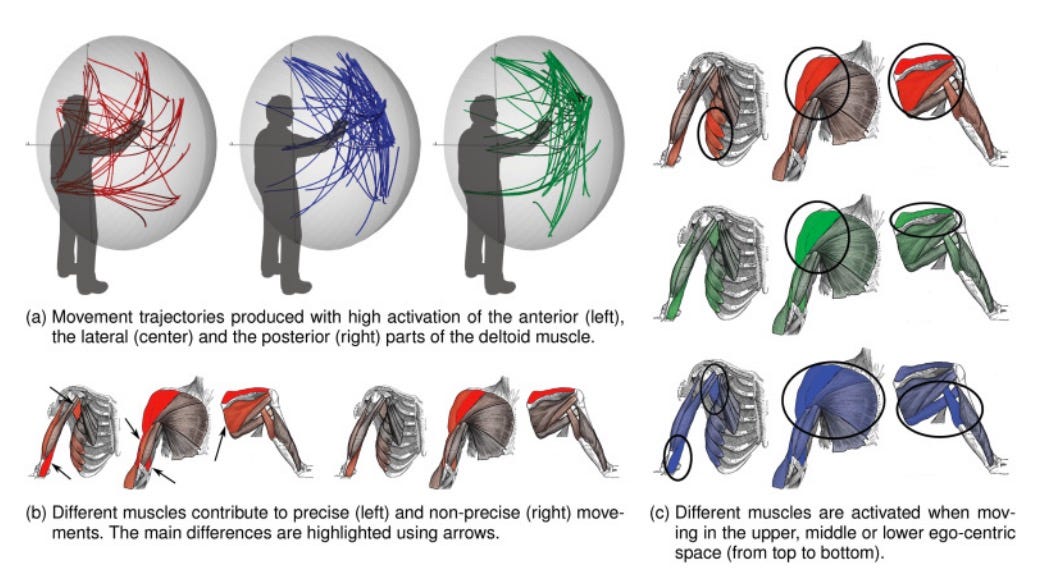 (a) Movement trajectories produced with high activation of the anterior (left), the lateral (center) and the posterior (right) parts of the deltoid muscle.

(b) Different muscles contribute to precise (left) and non-precise (right) movements. The main differences are highlighted using arrows.

(c) Different muscles are activated when moving in the upper, middle or lower ego-centric space (from top to bottom).