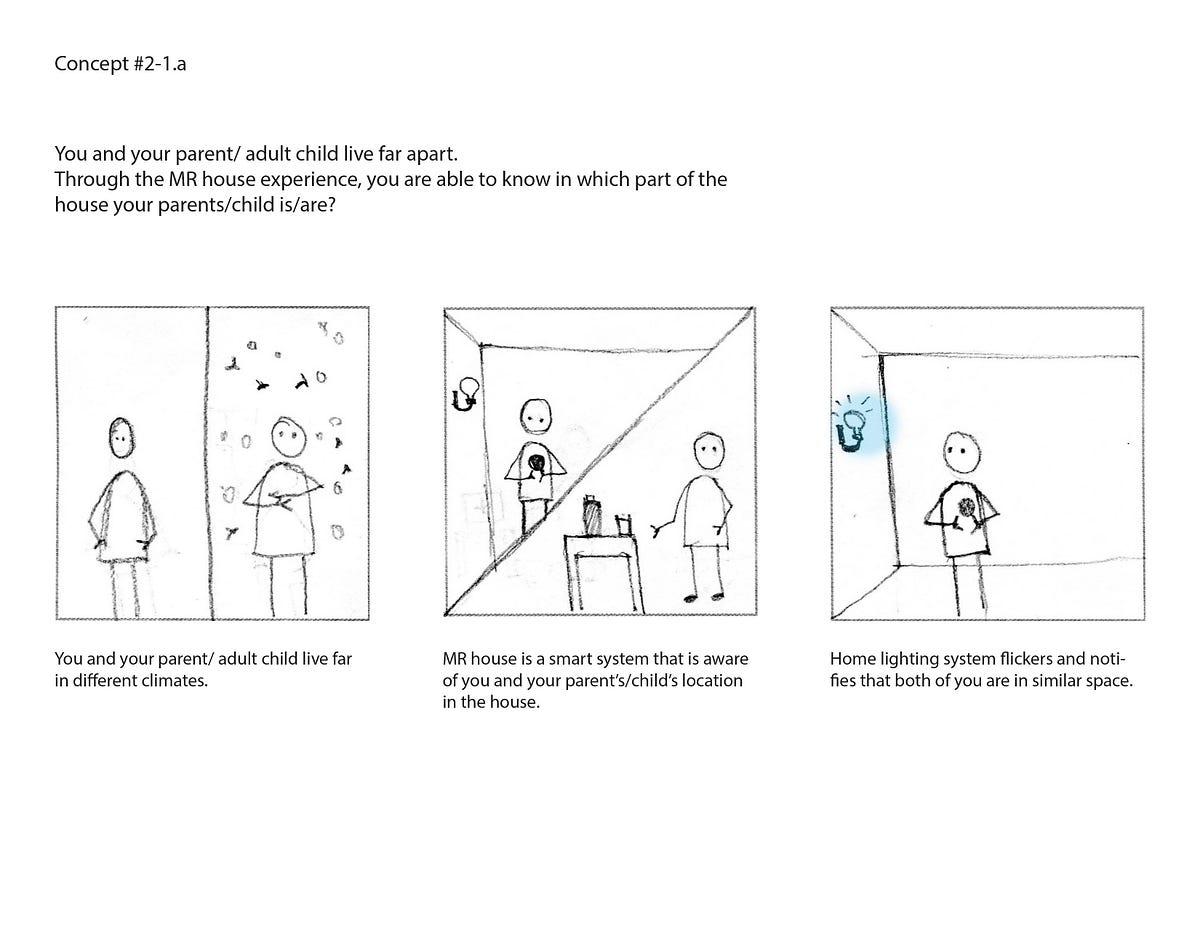 Concept #2-1.a

You and your parent/ adult child live far apart.
Through the MR house experience, you are able to know in which part of the house your parents/child is/are?

You and your parent/ adult child live far in different climates.

MR house is a smart system that is aware of you and your parent's/child's location in the house.

Home lighting system flickers and notifies that both of you are in similar space.