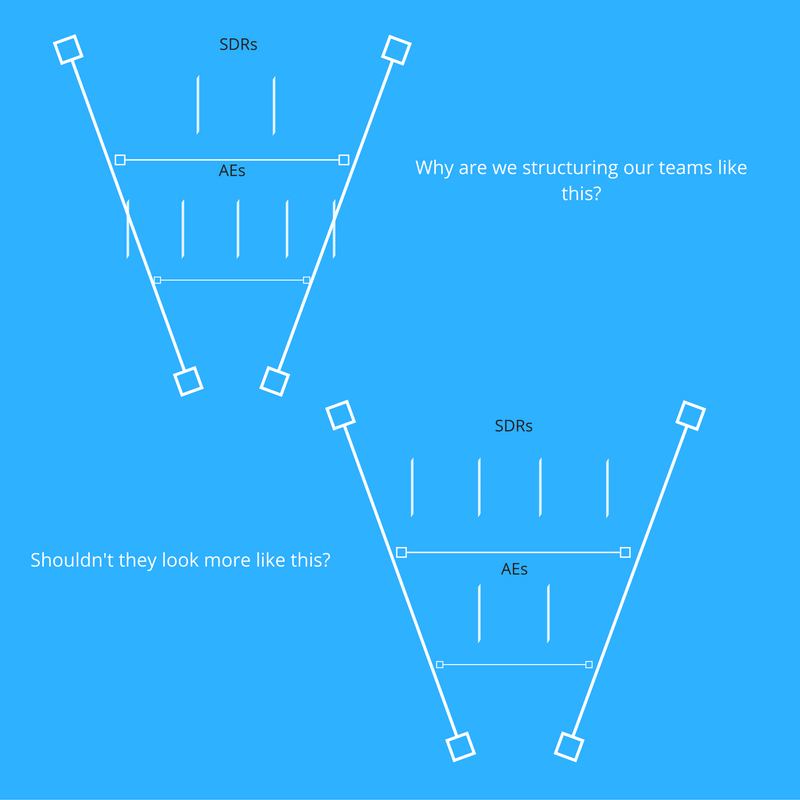 SDRs

AEs

Why are we structuring our teams like this?

SDRs

AEs

Shouldn't they look more like this?