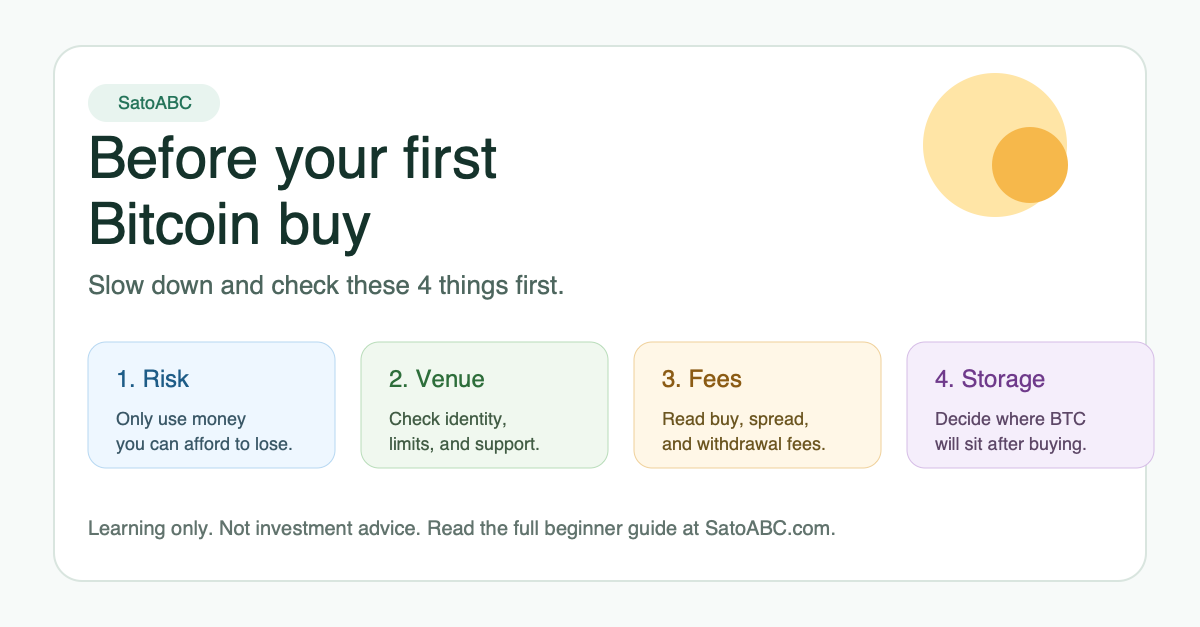 SatoABC

Before your first Bitcoin buy

Slow down and check these 4 things first.

1. Risk

Only use money you can afford to lose.

2. Venue

Check identity, limits, and support.

3. Fees

Read buy, spread, and withdrawal fees.

4. Storage

Decide where BTC will sit after buying.

Learning only. Not investment advice. Read the full beginner guide at SatoABC.com.