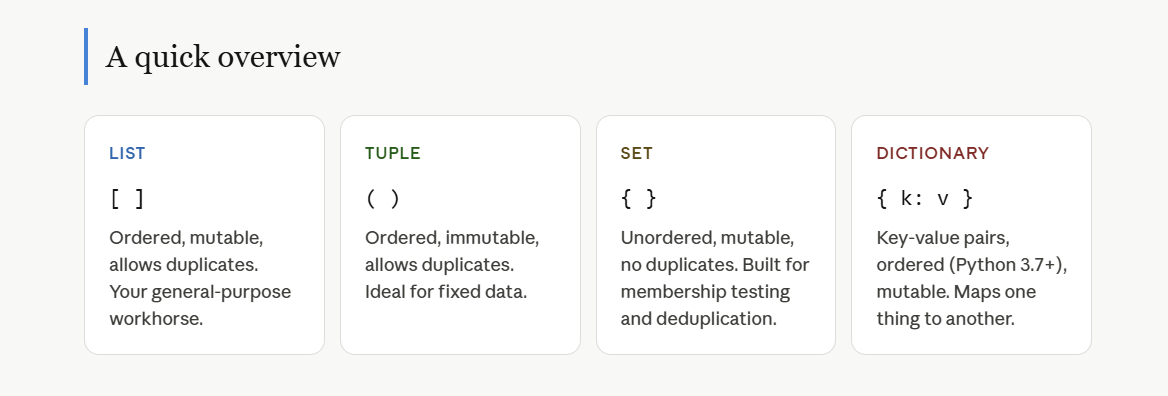 A quick overview

LIST

[ ]

Ordered, mutable, allows duplicates. Your general-purpose workhorse.

TUPLE

( )

Ordered, immutable, allows duplicates. Ideal for fixed data.

SET

{ }

Unordered, mutable, no duplicates. Built for membership testing and deduplication.

DICTIONARY

{ k: v }

Key-value pairs, ordered (Python 3.7+), mutable. Maps one thing to another.