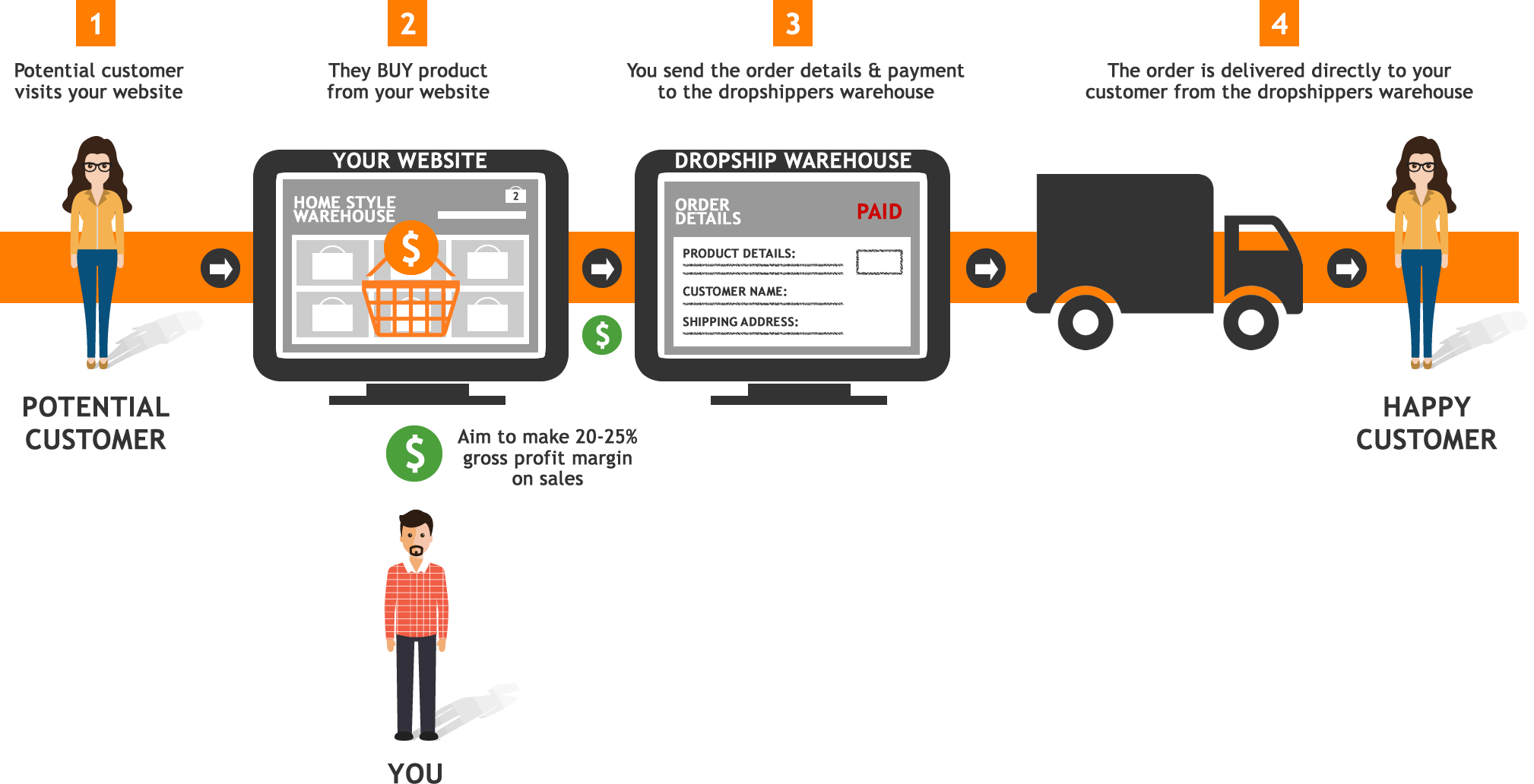 1

Potential customer visits your website

2

They BUY product from your website

3

You send the order details & payment to the dropshippers warehouse

4

The order is delivered directly to your customer from the dropshippers warehouse

YOUR WEBSITE

HOME STYLE WAREHOUSE

2

$

DROPSHIP WAREHOUSE

ORDER DETAILS

PAID

PRODUCT DETAILS:

CUSTOMER NAME:

SHIPPING ADDRESS:

$

POTENTIAL CUSTOMER

$

Aim to make 20-25% gross profit margin on sales

HAPPY CUSTOMER

YOU