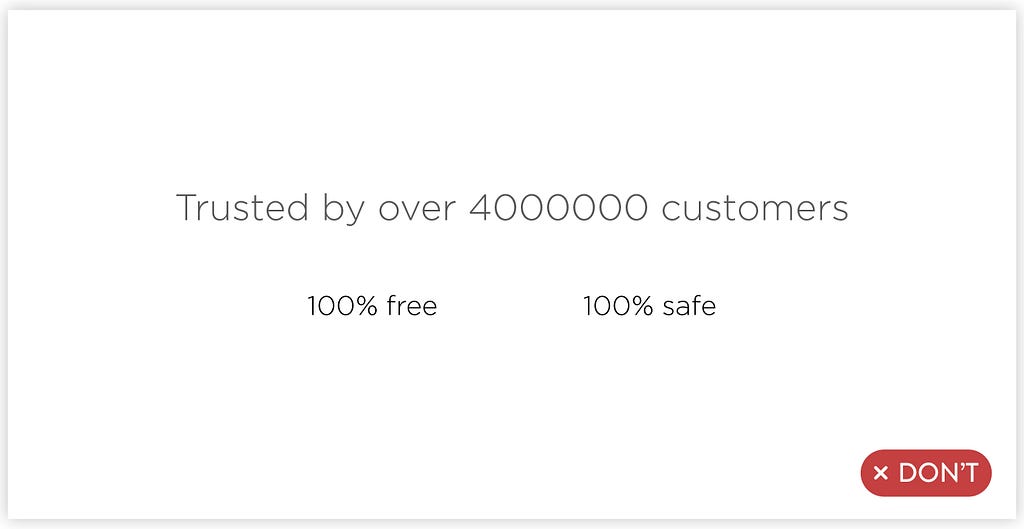 Trusted by over 4000000 customers

100% free

100% safe

× DON'T