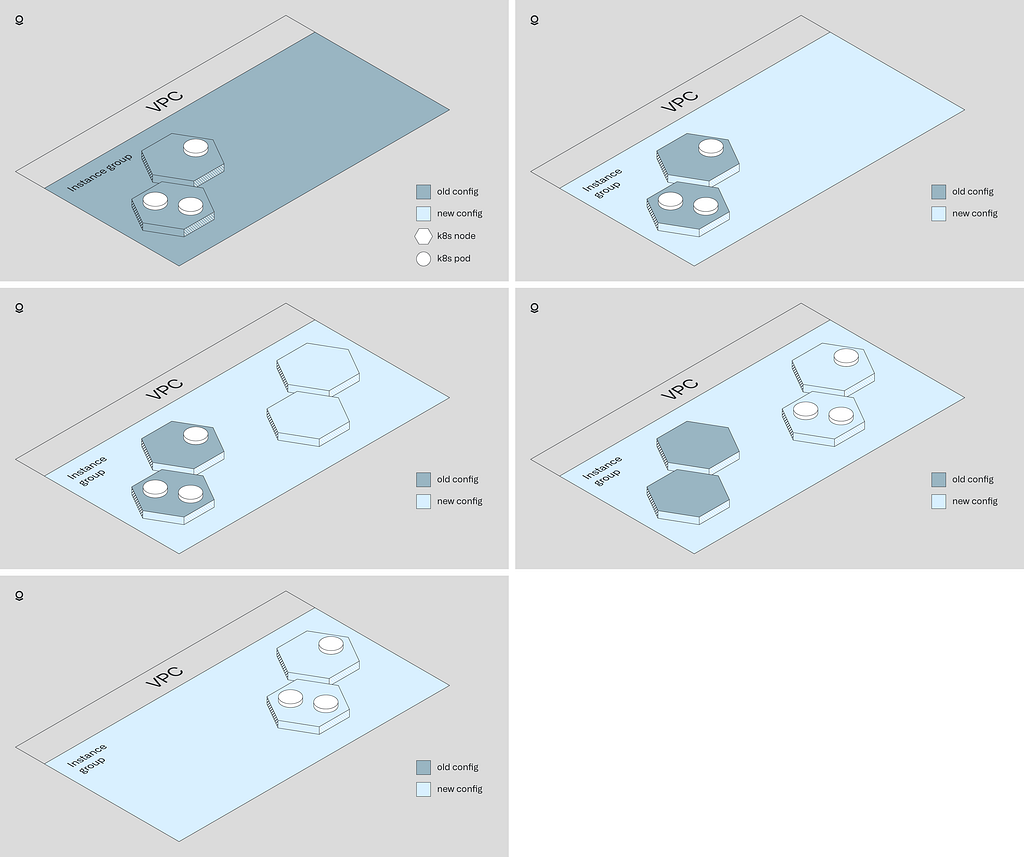 VPC
Instance group
old config
new config
k8s node
k8s pod

VPC
Instance group
old config
new config

VPC
Instance group
old config
new config

VPC
Instance group
old config
new config

VPC
Instance group
old config
new config