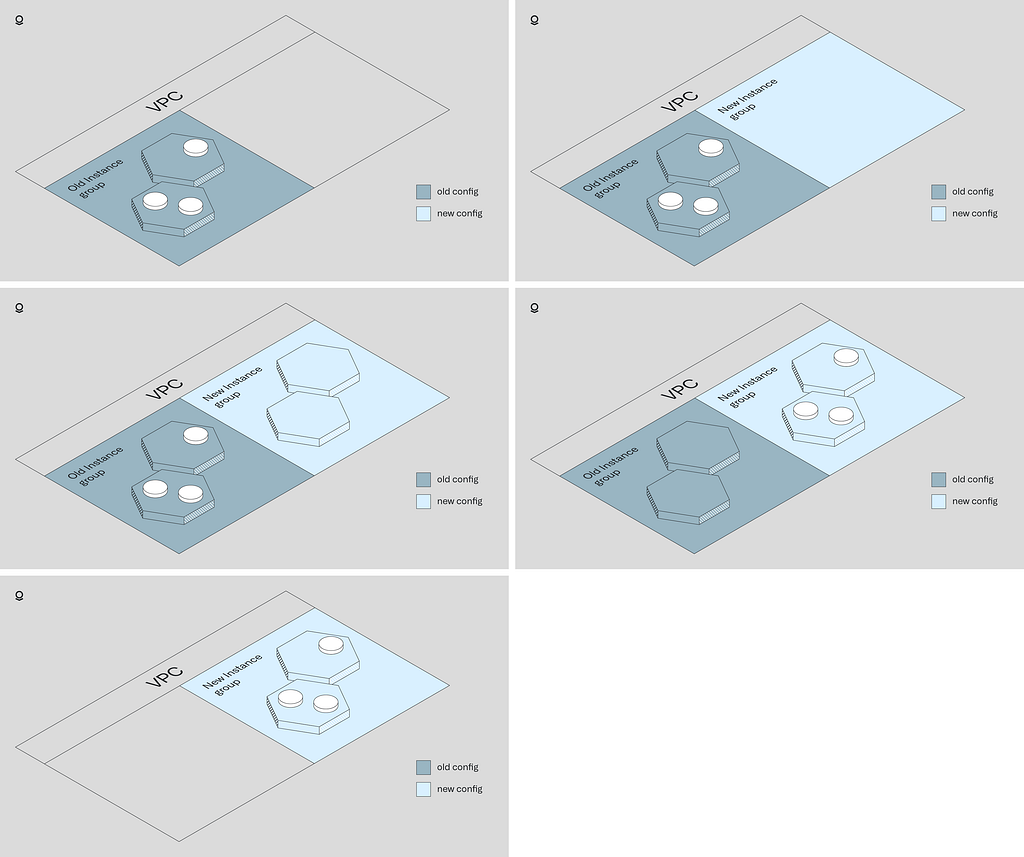 VPC

Old Instance group

old config

new config

VPC

New Instance group

Old Instance group

old config

new config

VPC

New Instance group

Old Instance group

old config

new config

VPC

New Instance group

Old Instance group

old config

new config

VPC

New Instance group

old config

new config