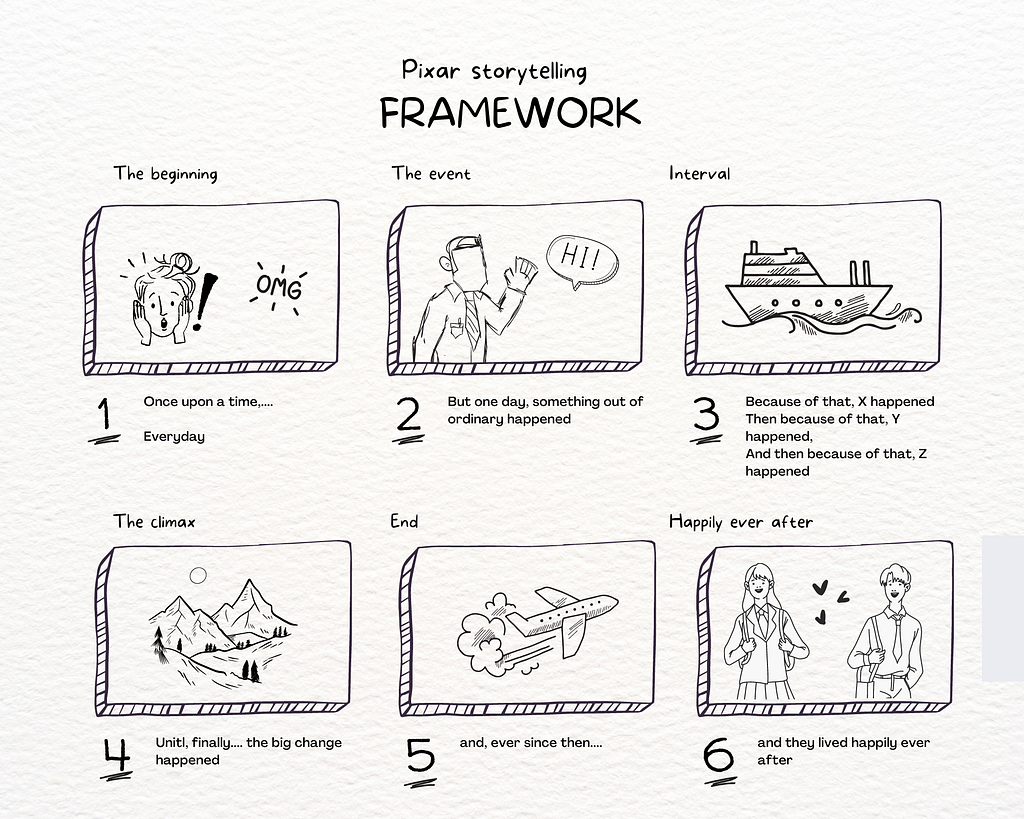 Pixar storytelling
FRAMEWORK

The beginning

OMG

1 Once upon a time,....

Everyday

The event

HI!

2 But one day, something out of ordinary happened

Interval

3 Because of that, X happened
Then because of that, Y happened,
And then because of that, Z happened

The climax

4 Unitl, finally.... the big change happened

End

5 and, ever since then....

Happily ever after

6 and they lived happily ever after