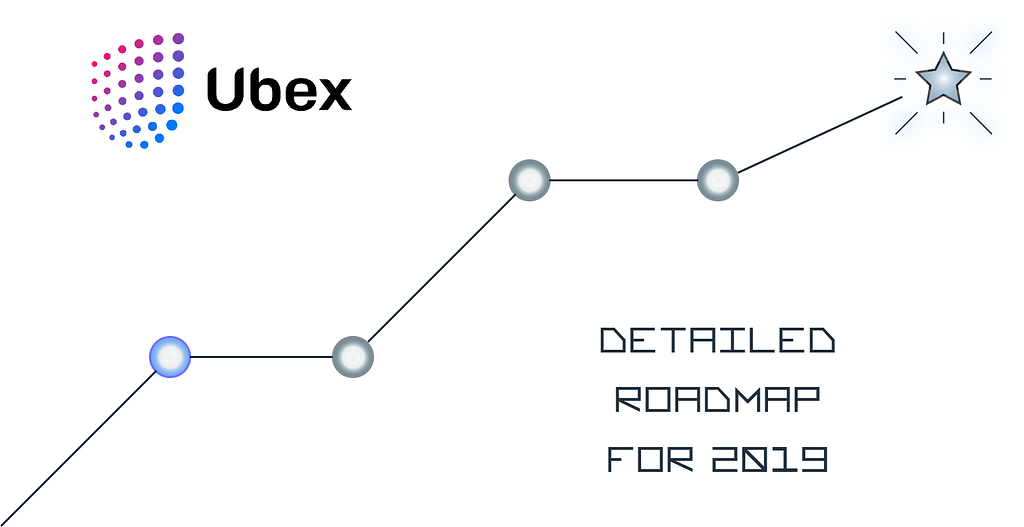 Ubex

DETAILED
ROADMAP
FOR 2019