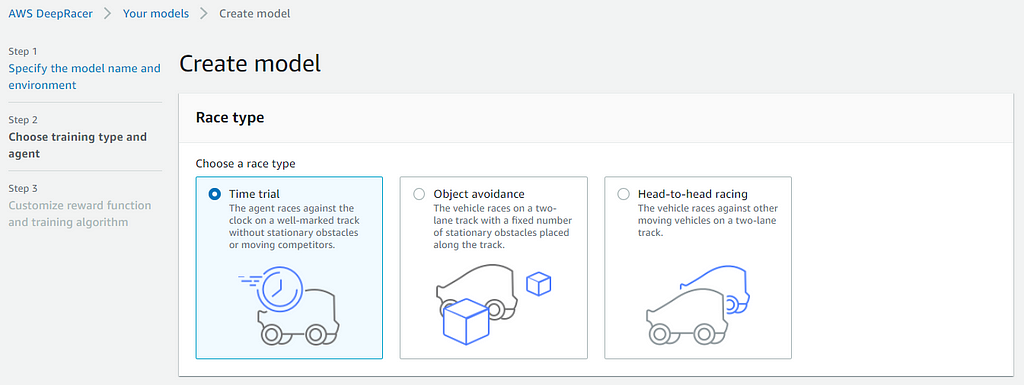 AWS DeepRacer > Your models > Create model

Step 1
Specify the model name and environment

Step 2
Choose training type and agent

Step 3
Customize reward function and training algorithm

Create model

Race type

Choose a race type

Time trial
The agent races against the clock on a well-marked track without stationary obstacles or moving competitors.

Object avoidance
The vehicle races on a two-lane track with a fixed number of stationary obstacles placed along the track.

Head-to-head racing
The vehicle races against other moving vehicles on a two-lane track.