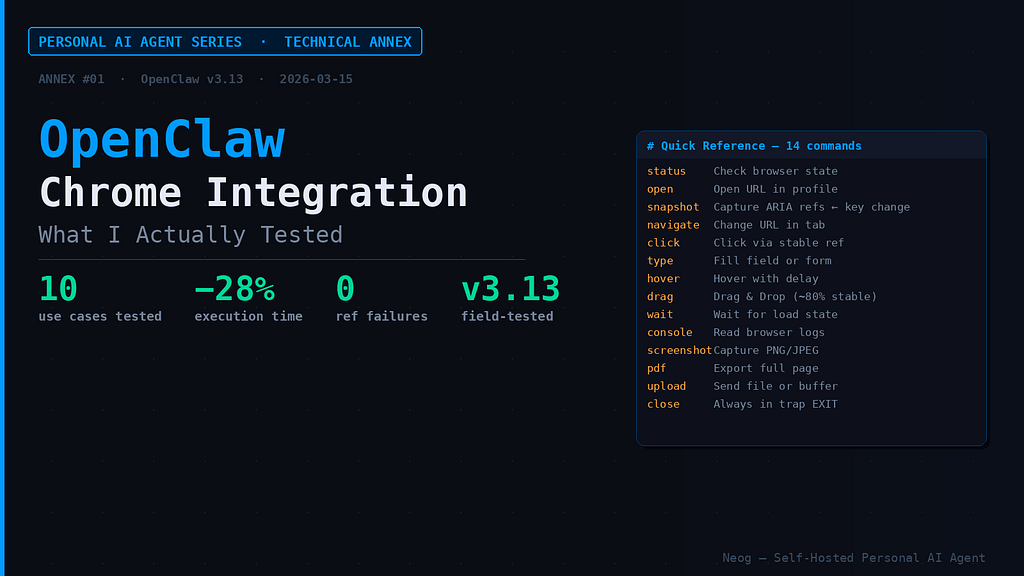 PERSONAL AI AGENT SERIES · TECHNICAL ANNEX

ANNEX #01 · OpenClaw v3.13 · 2026-03-15

OpenClaw
Chrome Integration
What I Actually Tested

10
use cases tested

−28%
execution time

0
ref failures

v3.13
field-tested

# Quick Reference — 14 commands

| | |
|---|---|
| status | Check browser state |
| open | Open URL in profile |
| snapshot | Capture ARIA refs ← key change |
| navigate | Change URL in tab |
| click | Click via stable ref |
| type | Fill field or form |
| hover | Hover with delay |
| drag | Drag & Drop (~80% stable) |
| wait | Wait for load state |
| console | Read browser logs |
| screenshot | Capture PNG/JPEG |
| pdf | Export full page |
| upload | Send file or buffer |
| close | Always in trap EXIT |

Neog — Self-Hosted Personal AI Agent