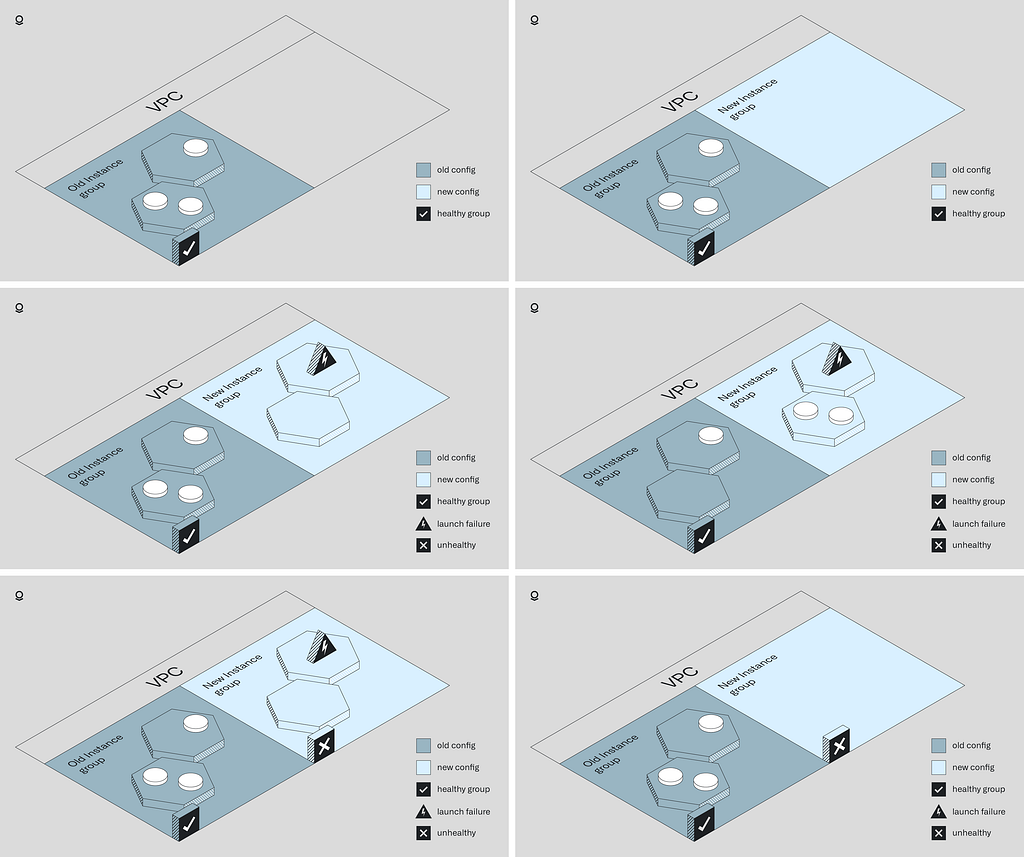 VPC
Old Instance group
old config
new config
healthy group

VPC
New Instance group
Old Instance group
old config
new config
healthy group

VPC
New Instance group
Old Instance group
old config
new config
healthy group
launch failure
unhealthy

VPC
New Instance group
Old Instance group
old config
new config
healthy group
launch failure
unhealthy

VPC
New Instance group
Old Instance group
old config
new config
healthy group
launch failure
unhealthy

VPC
New Instance group
Old Instance group
old config
new config
healthy group
launch failure
unhealthy