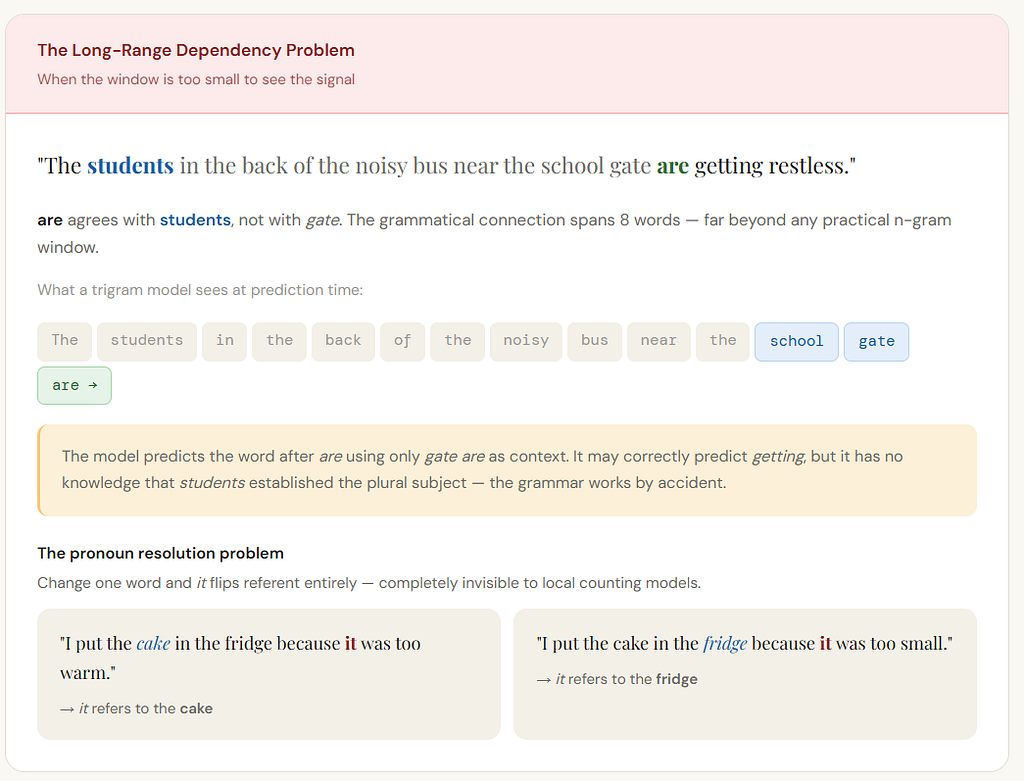 The Long-Range Dependency Problem
When the window is too small to see the signal

"The students in the back of the noisy bus near the school gate are getting restless."

are agrees with students, not with gate. The grammatical connection spans 8 words — far beyond any practical n-gram window.

What a trigram model sees at prediction time:

The students in the back of the noisy bus near the school gate are →

The model predicts the word after are using only gate are as context. It may correctly predict getting, but it has no knowledge that students established the plural subject — the grammar works by accident.

The pronoun resolution problem
Change one word and it flips referent entirely — completely invisible to local counting models.

"I put the cake in the fridge because it was too warm."
→ it refers to the cake

"I put the cake in the fridge because it was too small."
→ it refers to the fridge