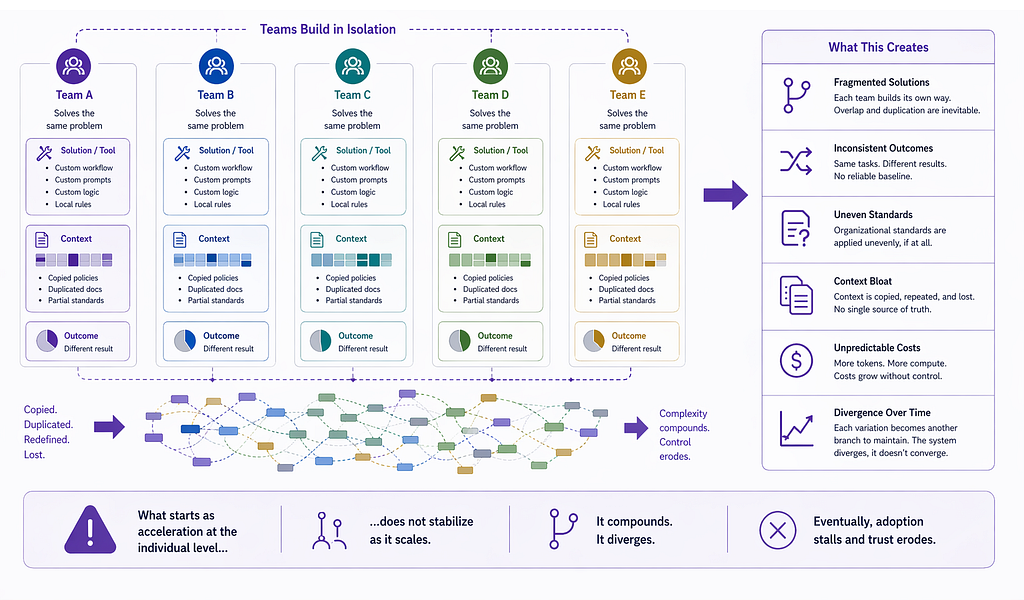 Teams Build in Isolation

Team A
Solves the same problem
Solution / Tool
- Custom workflow
- Custom prompts
- Custom logic
- Local rules
Context
- Copied policies
- Duplicated docs
- Partial standards
Outcome
Different result

Team B
Solves the same problem
Solution / Tool
- Custom workflow
- Custom prompts
- Custom logic
- Local rules
Context
- Copied policies
- Duplicated docs
- Partial standards
Outcome
Different result

Team C
Solves the same problem
Solution / Tool
- Custom workflow
- Custom prompts
- Custom logic
- Local rules
Context
- Copied policies
- Duplicated docs
- Partial standards
Outcome
Different result

Team D
Solves the same problem
Solution / Tool
- Custom workflow
- Custom prompts
- Custom logic
- Local rules
Context
- Copied policies
- Duplicated docs
- Partial standards
Outcome
Different result

Team E
Solves the same problem
Solution / Tool
- Custom workflow
- Custom prompts
- Custom logic
- Local rules
Context
- Copied policies
- Duplicated docs
- Partial standards
Outcome
Different result

Copied.
Duplicated.
Redefined.
Lost.

Complexity compounds.
Control erodes.

What This Creates

Fragmented Solutions
Each team builds its own way. Overlap and duplication are inevitable.

Inconsistent Outcomes
Same tasks. Different results. No reliable baseline.

Uneven Standards
Organizational standards are applied unevenly, if at all.

Context Bloat
Context is copied, repeated, and lost. No single source of truth.

Unpredictable Costs
More tokens. More compute. Costs grow without control.

Divergence Over Time
Each variation becomes another branch to maintain. The system diverges, it doesn't converge.

What starts as acceleration at the individual level...

...does not stabilize as it scales.

It compounds. It diverges.

Eventually, adoption stalls and trust erodes.