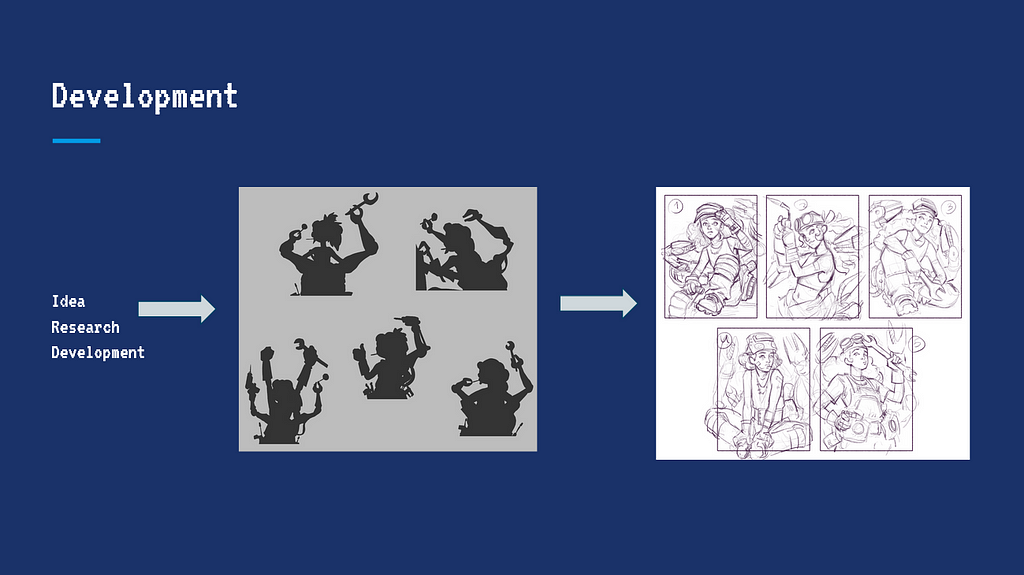 Development

Idea
Research
Development

1
2
3
4
5