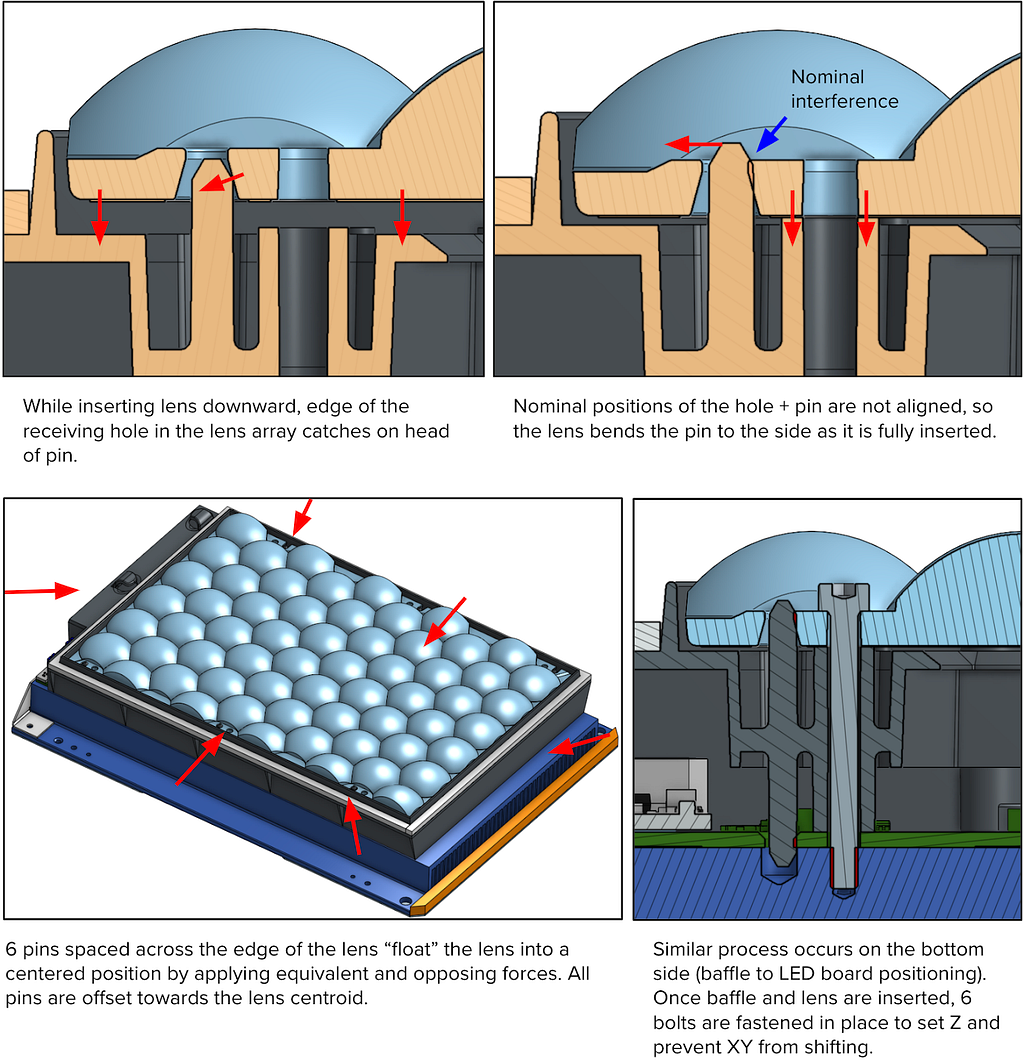 Nominal interference

While inserting lens downward, edge of the receiving hole in the lens array catches on head of pin.

Nominal positions of the hole + pin are not aligned, so the lens bends the pin to the side as it is fully inserted.

6 pins spaced across the edge of the lens “float” the lens into a centered position by applying equivalent and opposing forces. All pins are offset towards the lens centroid.

Similar process occurs on the bottom side (baffle to LED board positioning). Once baffle and lens are inserted, 6 bolts are fastened in place to set Z and prevent XY from shifting.