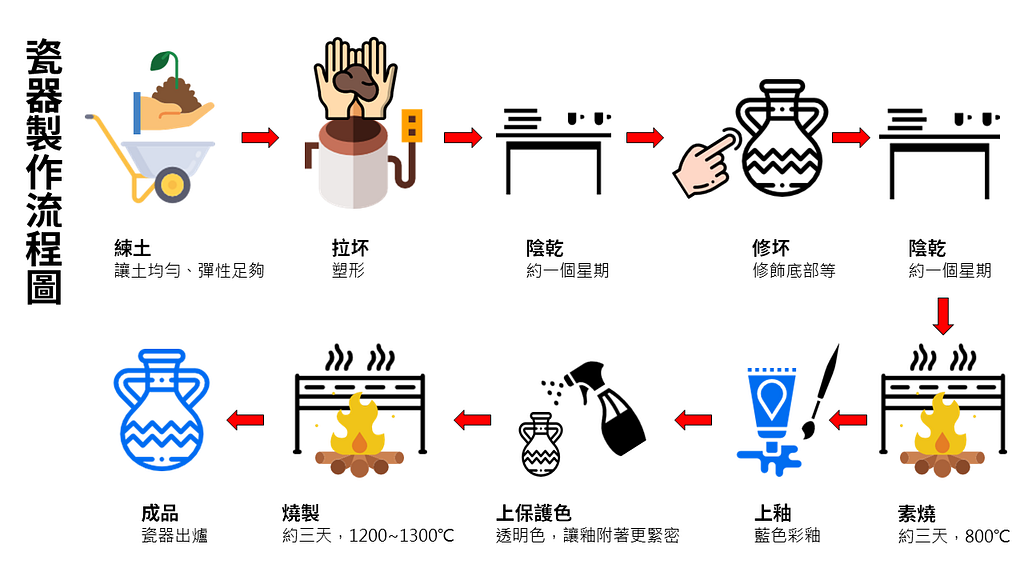 瓷器製作流程圖

練土
讓土均勻、彈性足夠

拉坏
塑形

陰乾
約一個星期

修坏
修飾底部等

陰乾
約一個星期

素燒
約三天，800℃

上釉
藍色彩釉

上保護色
透明色，讓釉附著更緊密

燒製
約三天，1200~1300℃

成品
瓷器出爐