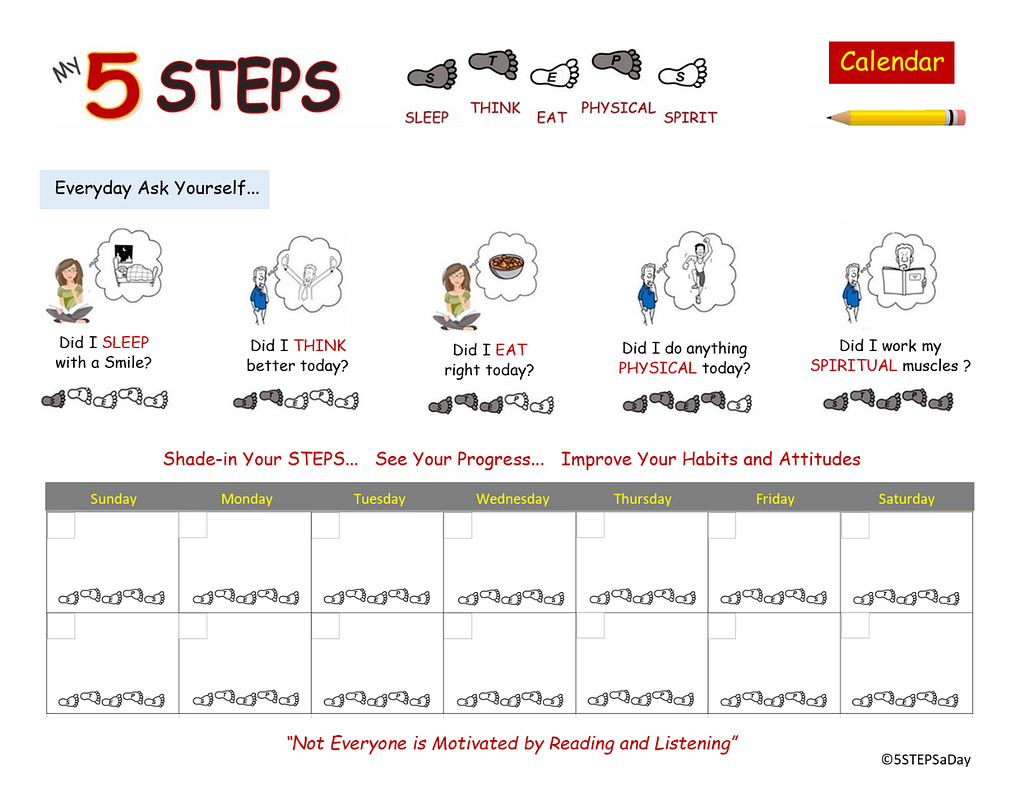 MY 5 STEPS

S T E P S

SLEEP THINK EAT PHYSICAL SPIRIT

Calendar

Everyday Ask Yourself...

Did I SLEEP with a Smile?

Did I THINK better today?

Did I EAT right today?

Did I do anything PHYSICAL today?

Did I work my SPIRITUAL muscles ?

Shade-in Your STEPS... See Your Progress... Improve Your Habits and Attitudes

| Sunday | Monday | Tuesday | Wednesday | Thursday | Friday | Saturday |
|---|---|---|---|---|---|---|
| | | | | | | |
| | | | | | | |

"Not Everyone is Motivated by Reading and Listening"

©5STEPSaDay