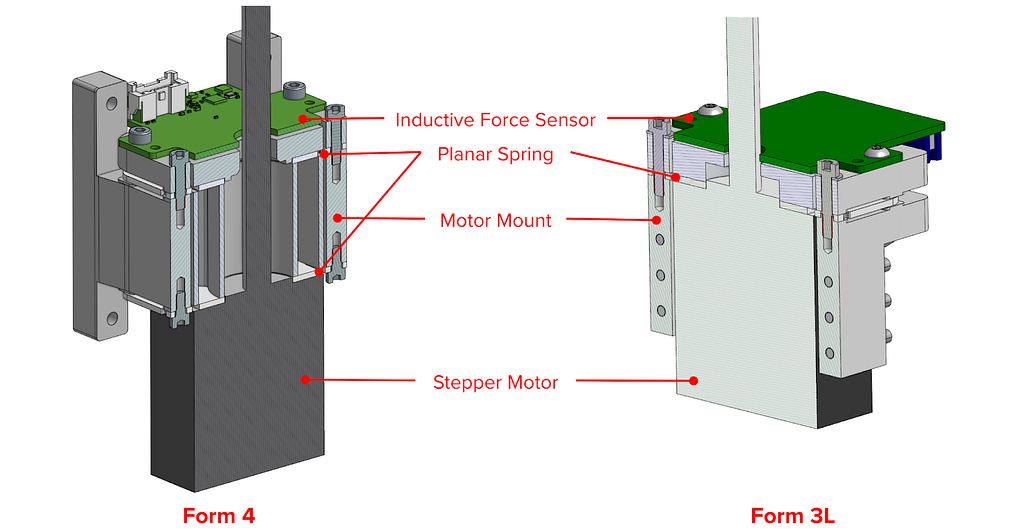 Inductive Force Sensor
Planar Spring
Motor Mount
Stepper Motor
Form 4
Form 3L