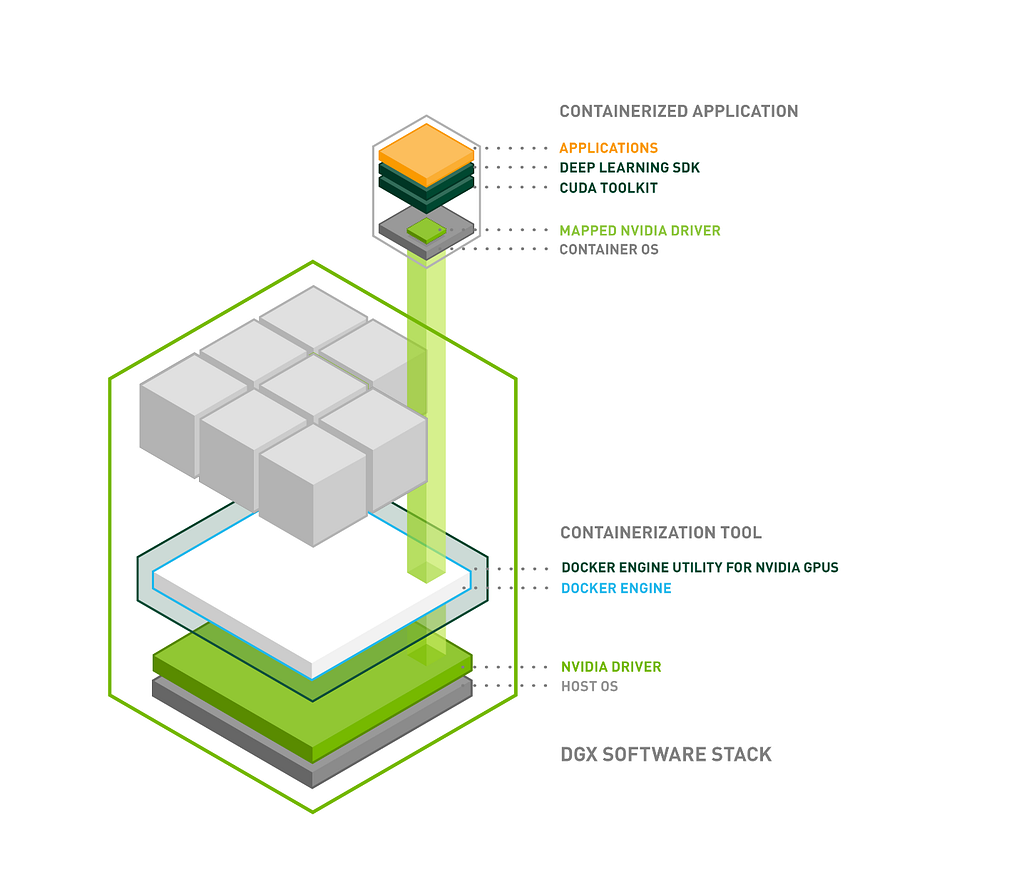 CONTAINERIZED APPLICATION

APPLICATIONS
DEEP LEARNING SDK
CUDA TOOLKIT

MAPPED NVIDIA DRIVER
CONTAINER OS

CONTAINERIZATION TOOL

DOCKER ENGINE UTILITY FOR NVIDIA GPUS
DOCKER ENGINE

NVIDIA DRIVER
HOST OS

DGX SOFTWARE STACK