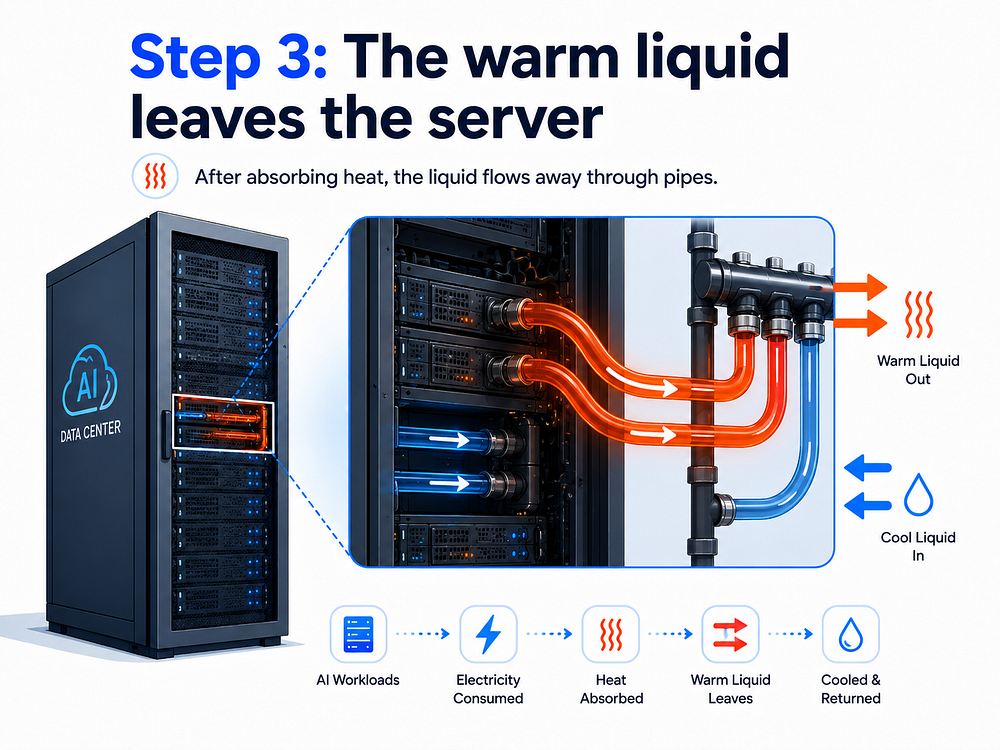 Step 3: The warm liquid leaves the server

After absorbing heat, the liquid flows away through pipes.

AI
DATA CENTER

Warm Liquid Out

Cool Liquid In

AI Workloads

Electricity Consumed

Heat Absorbed

Warm Liquid Leaves

Cooled & Returned