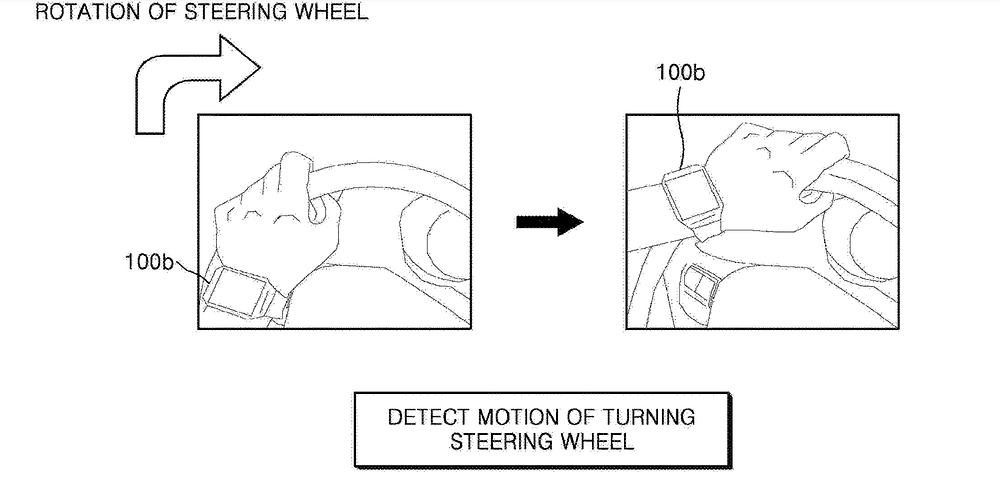 ROTATION OF STEERING WHEEL

100b

100b

DETECT MOTION OF TURNING STEERING WHEEL