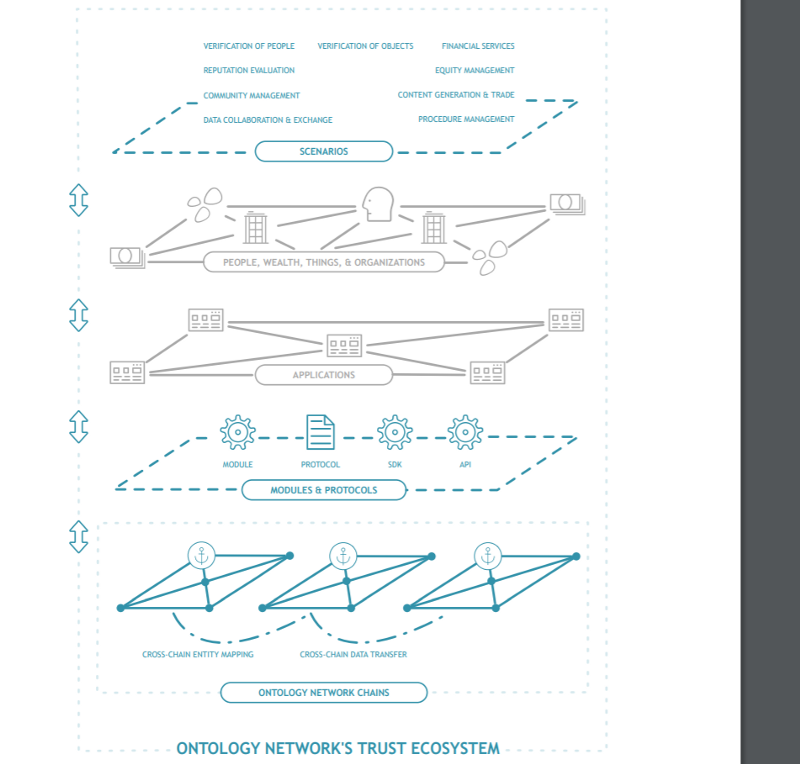 VERIFICATION OF PEOPLE
VERIFICATION OF OBJECTS
FINANCIAL SERVICES
REPUTATION EVALUATION
EQUITY MANAGEMENT
COMMUNITY MANAGEMENT
CONTENT GENERATION & TRADE
DATA COLLABORATION & EXCHANGE
PROCEDURE MANAGEMENT

SCENARIOS

PEOPLE, WEALTH, THINGS, & ORGANIZATIONS

APPLICATIONS

MODULE
PROTOCOL
SDK
API

MODULES & PROTOCOLS

CROSS-CHAIN ENTITY MAPPING
CROSS-CHAIN DATA TRANSFER

ONTOLOGY NETWORK CHAINS

ONTOLOGY NETWORK'S TRUST ECOSYSTEM