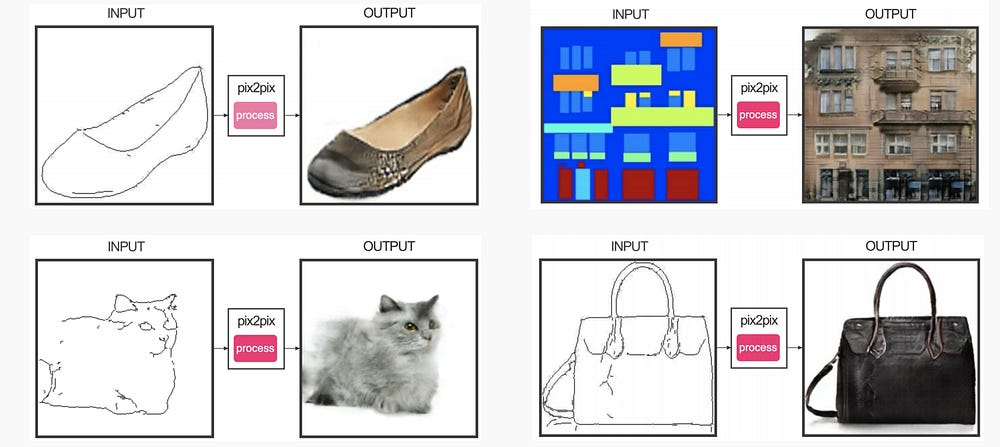 INPUT

pix2pix

process

OUTPUT

INPUT

pix2pix

process

OUTPUT

INPUT

pix2pix

process

OUTPUT

INPUT

pix2pix

process

OUTPUT