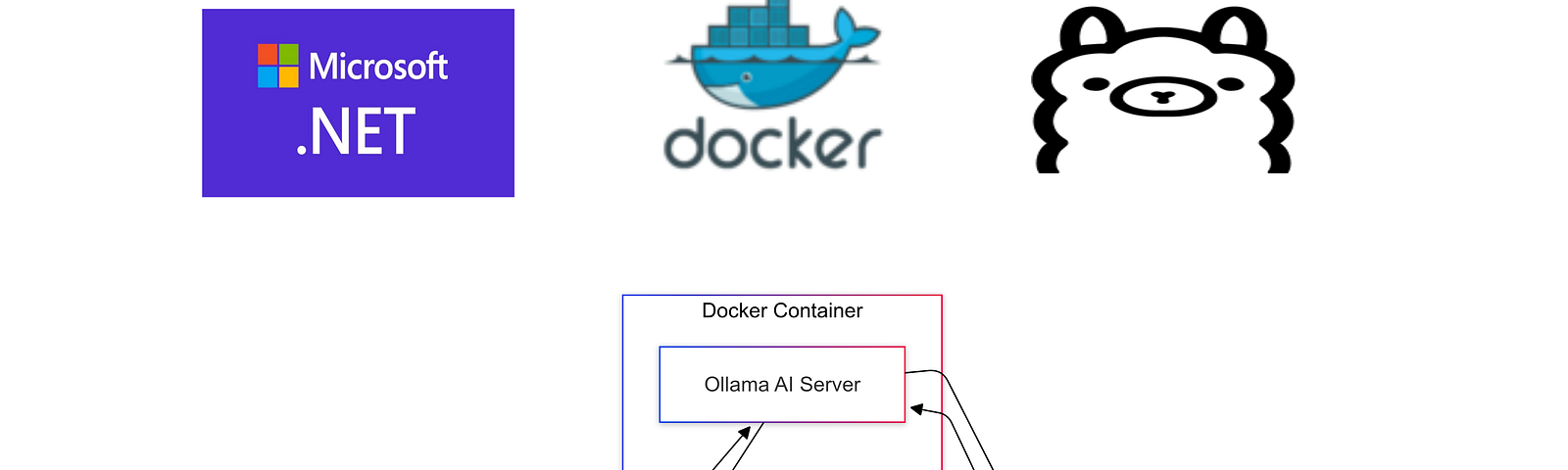 Microsoft
.NET

docker

Docker Container

Ollama AI Server